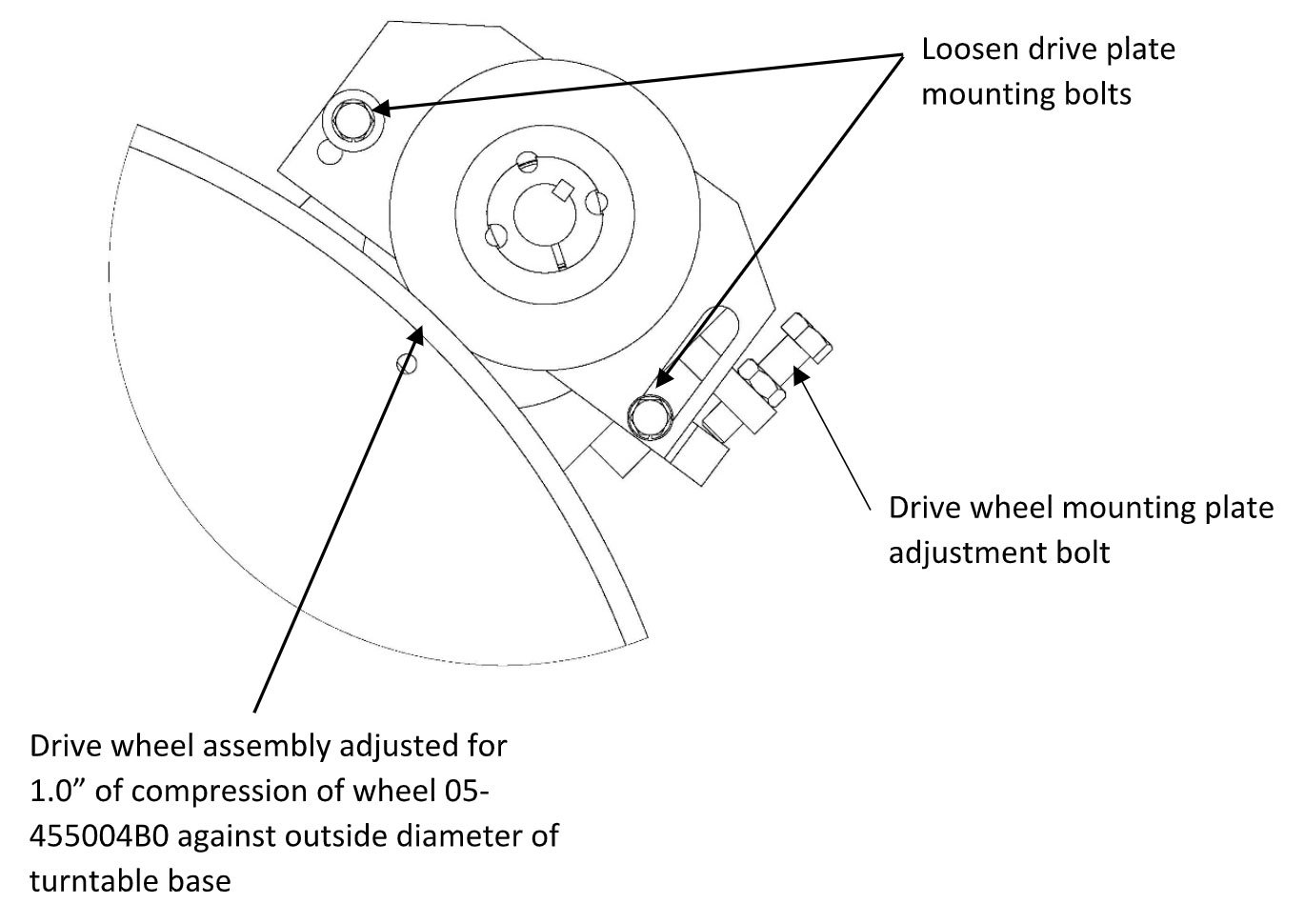 Loosen drive plate mounting bolts

Drive wheel mounting plate adjustment bolt

Drive wheel assembly adjusted for 1.0” of compression of wheel 05-455004B0 against outside diameter of turntable base